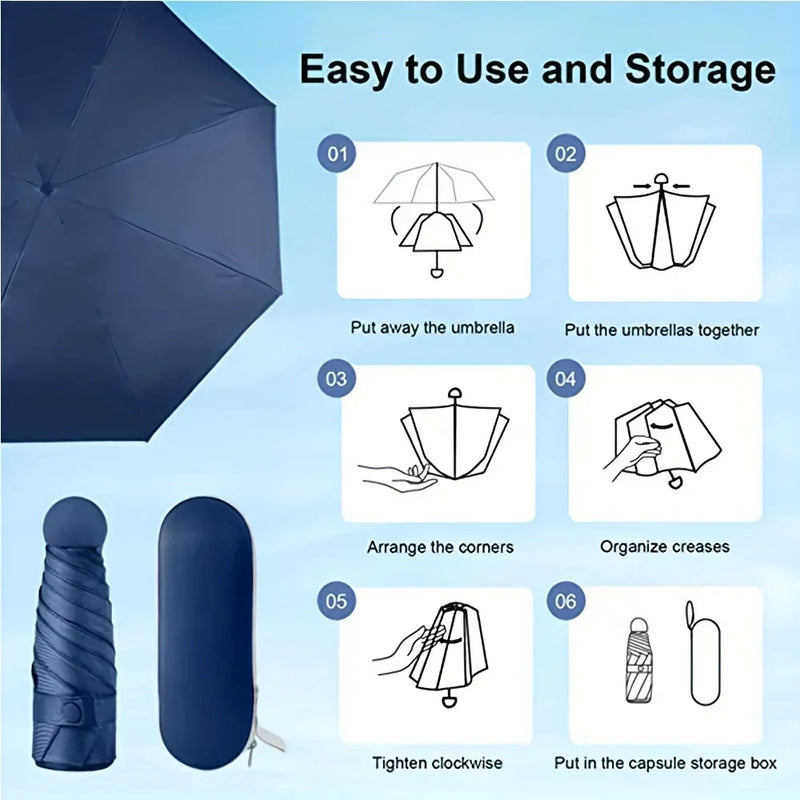 Easy to Use and Storage

01

Put away the umbrella

02

Put the umbrellas together

03

Arrange the corners

04

Organize creases

05

Tighten clockwise

06

Put in the capsule storage box